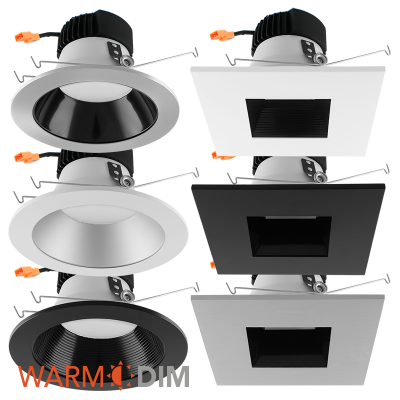 WARM DIM